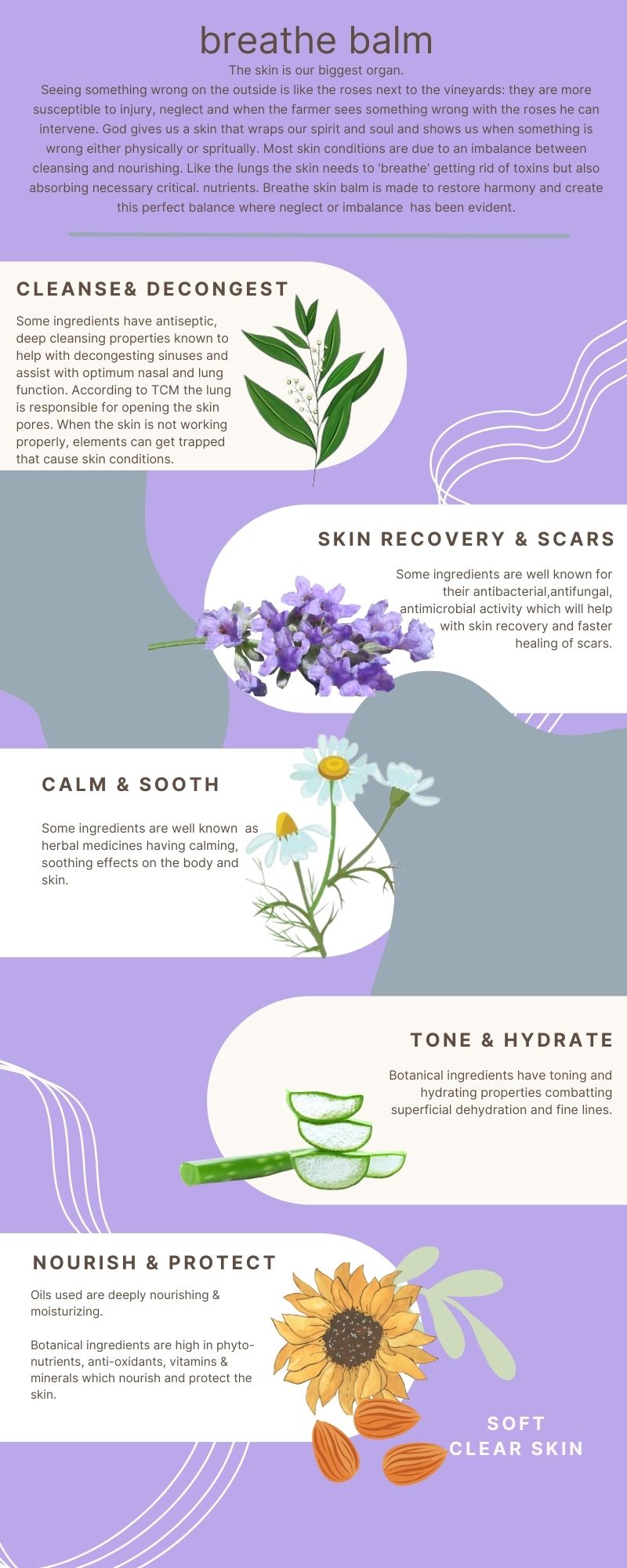 breathe balm

The skin is our biggest organ.
Seeing something wrong on the outside is like the roses next to the vineyards: they are more susceptible to injury, neglect and when the farmer sees something wrong with the roses he can intervene. God gives us a skin that wraps our spirit and soul and shows us when something is wrong either physically or spritually. Most skin conditions are due to an imbalance between cleansing and nourishing. Like the lungs the skin needs to 'breathe' getting rid of toxins but also absorbing necessary critical. nutrients. Breathe skin balm is made to restore harmony and create this perfect balance where neglect or imbalance has been evident.

CLEANSE& DECONGEST

Some ingredients have antiseptic, deep cleansing properties known to help with decongesting sinuses and assist with optimum nasal and lung function. According to TCM the lung is responsible for opening the skin pores. When the skin is not working properly, elements can get trapped that cause skin conditions.

SKIN RECOVERY & SCARS

Some ingredients are well known for their antibacterial,antifungal, antimicrobial activity which will help with skin recovery and faster healing of scars.

CALM & SOOTH

Some ingredients are well known as herbal medicines having calming, soothing effects on the body and skin.

TONE & HYDRATE

Botanical ingredients have toning and hydrating properties combatting superficial dehydration and fine lines.

NOURISH & PROTECT

Oils used are deeply nourishing & moisturizing.

Botanical ingredients are high in phyto-nutrients, anti-oxidants, vitamins & minerals which nourish and protect the skin.

SOFT
CLEAR SKIN