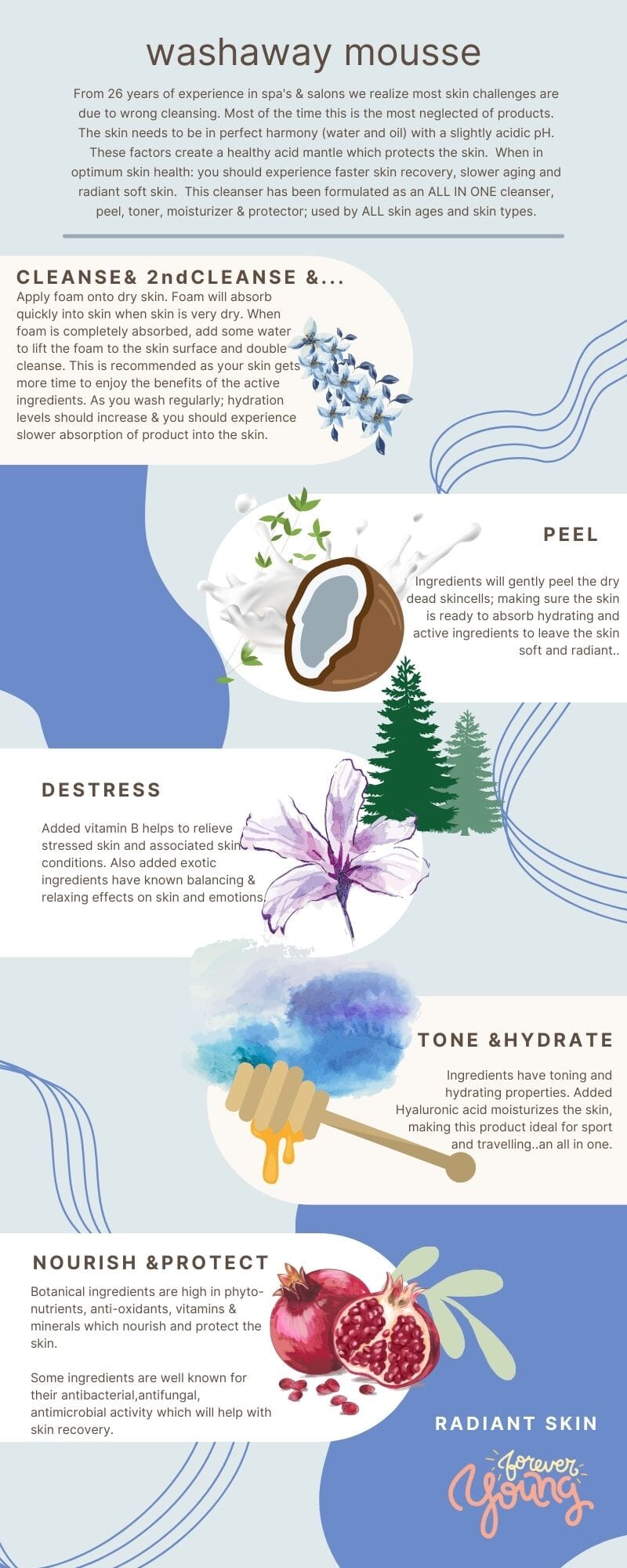 washaway mousse

From 26 years of experience in spa's & salons we realize most skin challenges are due to wrong cleansing. Most of the time this is the most neglected of products. The skin needs to be in perfect harmony (water and oil) with a slightly acidic pH. These factors create a healthy acid mantle which protects the skin. When in optimum skin health: you should experience faster skin recovery, slower aging and radiant soft skin. This cleanser has been formulated as an ALL IN ONE cleanser, peel, toner, moisturizer & protector; used by ALL skin ages and skin types.

CLEANSE& 2ndCLEANSE &...

Apply foam onto dry skin. Foam will absorb quickly into skin when skin is very dry. When foam is completely absorbed, add some water to lift the foam to the skin surface and double cleanse. This is recommended as your skin gets more time to enjoy the benefits of the active ingredients. As you wash regularly; hydration levels should increase & you should experience slower absorption of product into the skin.

PEEL

Ingredients will gently peel the dry dead skincells; making sure the skin is ready to absorb hydrating and active ingredients to leave the skin soft and radiant..

DESTRESS

Added vitamin B helps to relieve stressed skin and associated skin conditions. Also added exotic ingredients have known balancing & relaxing effects on skin and emotions.

TONE &HYDRATE

Ingredients have toning and hydrating properties. Added Hyaluronic acid moisturizes the skin, making this product ideal for sport and travelling..an all in one.

NOURISH &PROTECT

Botanical ingredients are high in phyto-nutrients, anti-oxidants, vitamins & minerals which nourish and protect the skin.

Some ingredients are well known for their antibacterial,antifungal, antimicrobial activity which will help with skin recovery.

RADIANT SKIN

forever Young